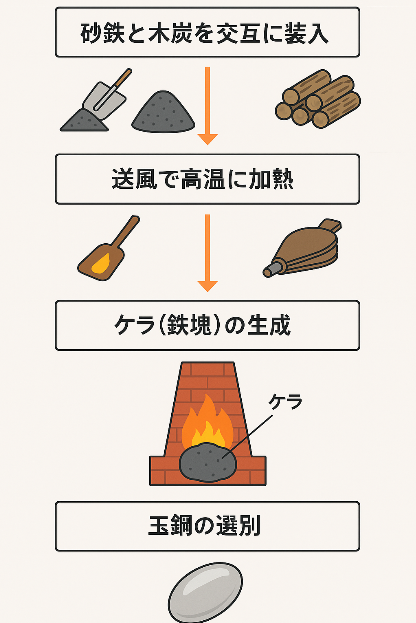 砂鉄と木炭を交互に装入

送風で高温に加熱

ケラ（鉄塊）の生成

ケラ

玉鋼の選別